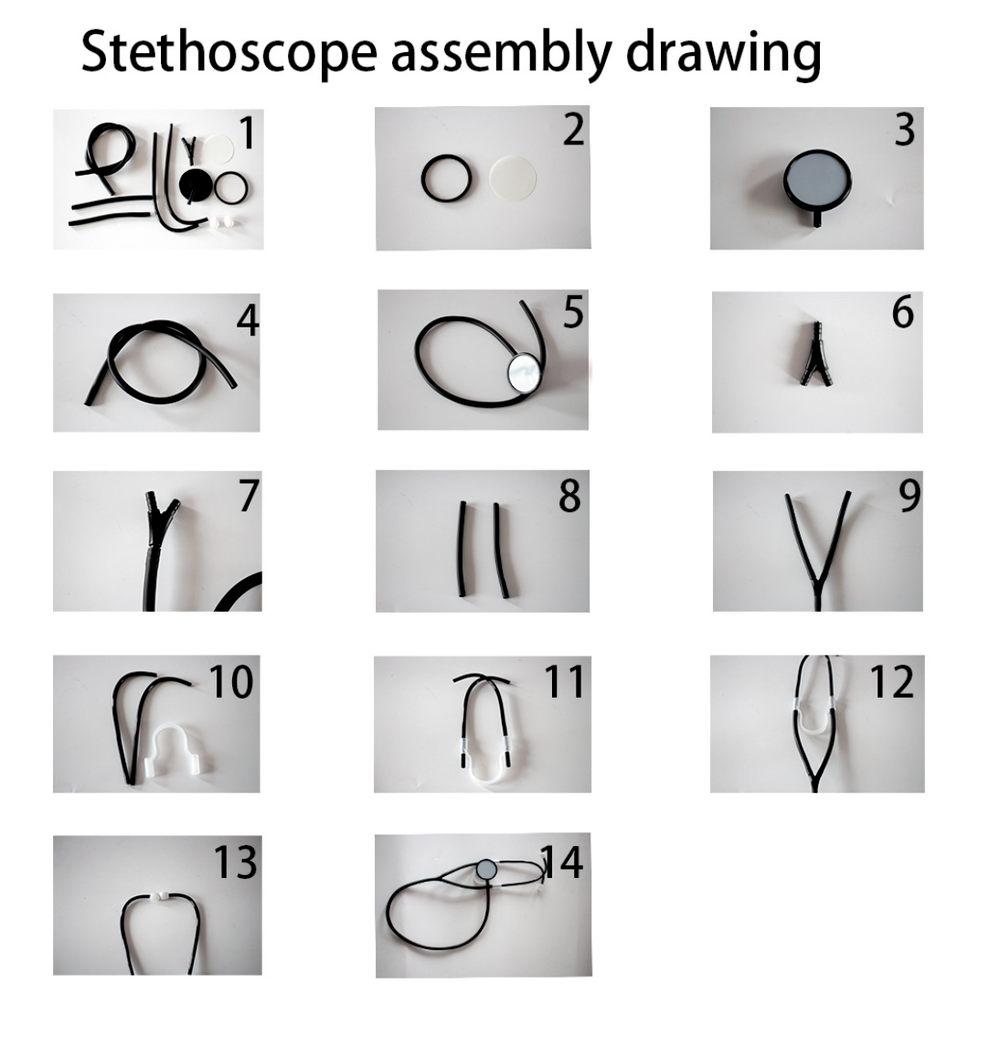 Stethoscope assembly drawing

1

2

3

4

5

6

7

8

9

10

11

12

13

14